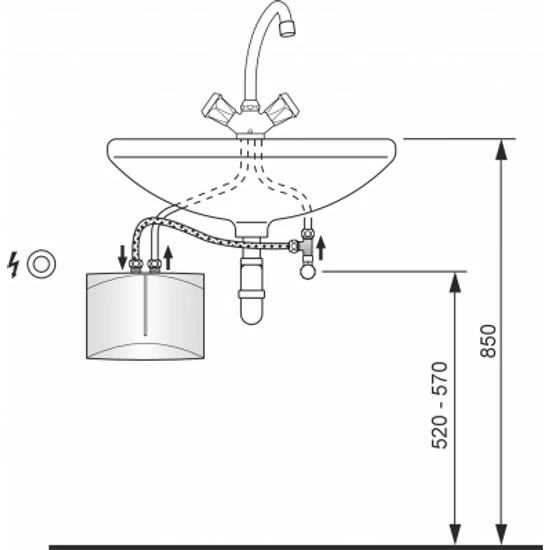 520 - 570
850