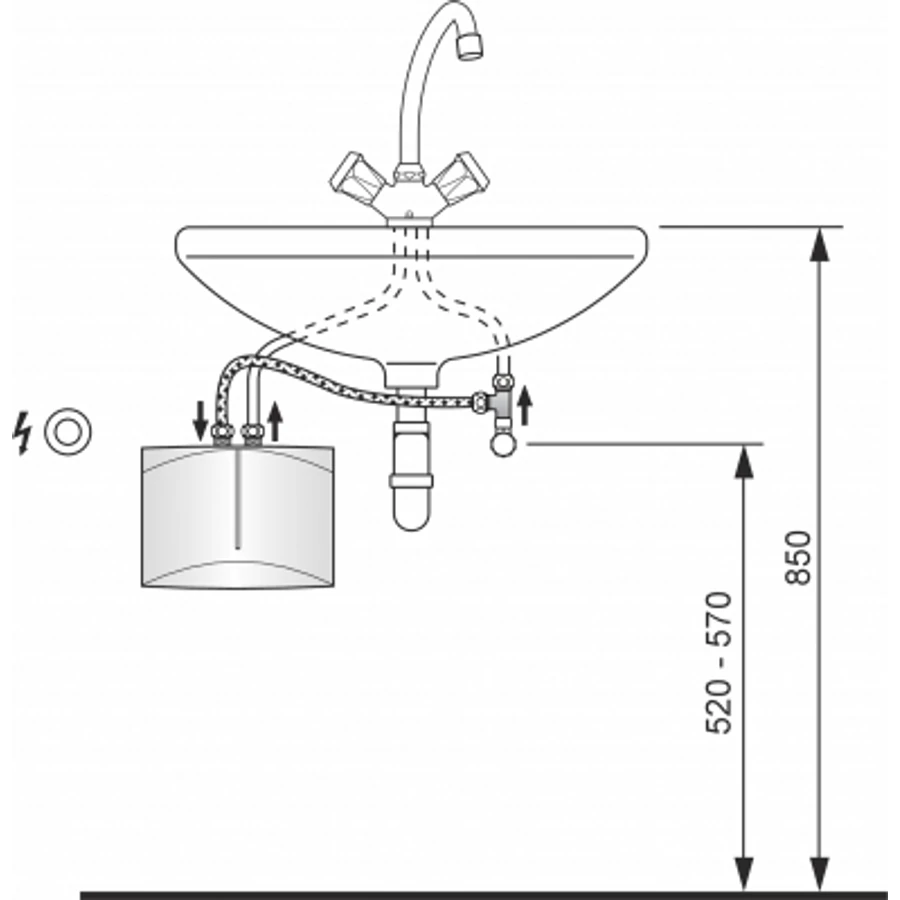 520 - 570

850